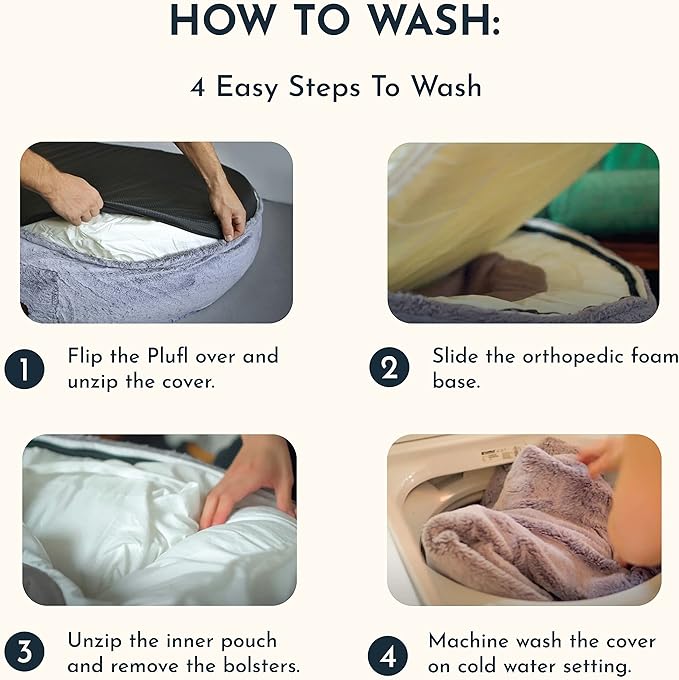 HOW TO WASH:

4 Easy Steps To Wash

1 Flip the Plufl over and unzip the cover.

2 Slide the orthopedic foam base.

3 Unzip the inner pouch and remove the bolsters.

4 Machine wash the cover on cold water setting.