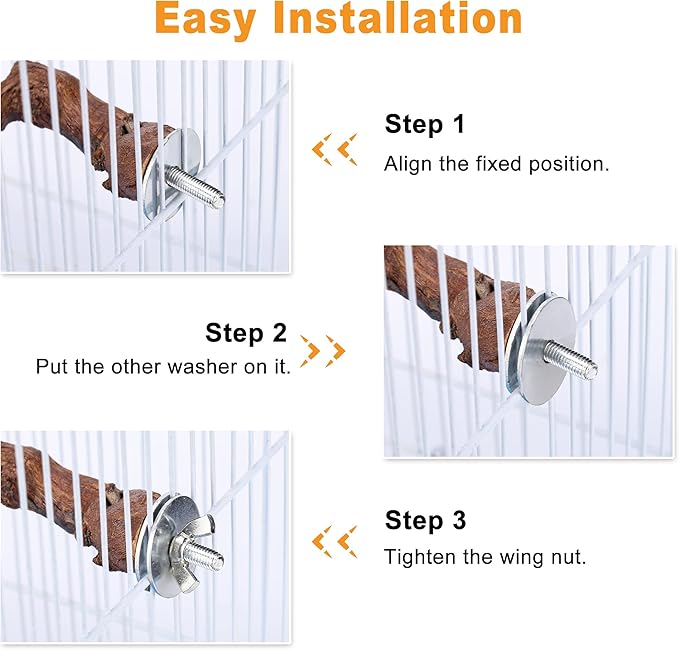 Easy Installation

Step 1
Align the fixed position.

Step 2
Put the other washer on it.

Step 3
Tighten the wing nut.