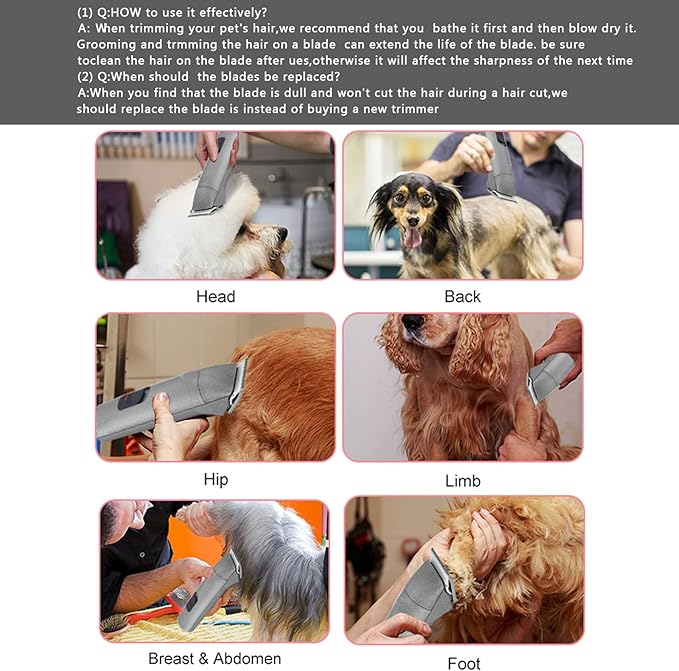 (1) Q:HOW to use it effectively?
A: When trimming your pet's hair,we recommend that you bathe it first and then blow dry it. Grooming and trmming the hair on a blade can extend the life of the blade. be sure toclean the hair on the blade after ues,otherwise it will affect the sharpness of the next time
(2) Q:When should the blades be replaced?
A:When you find that the blade is dull and won't cut the hair during a hair cut,we should replace the blade is instead of buying a new trimmer

Head

Back

Hip

Limb

Breast & Abdomen

Foot