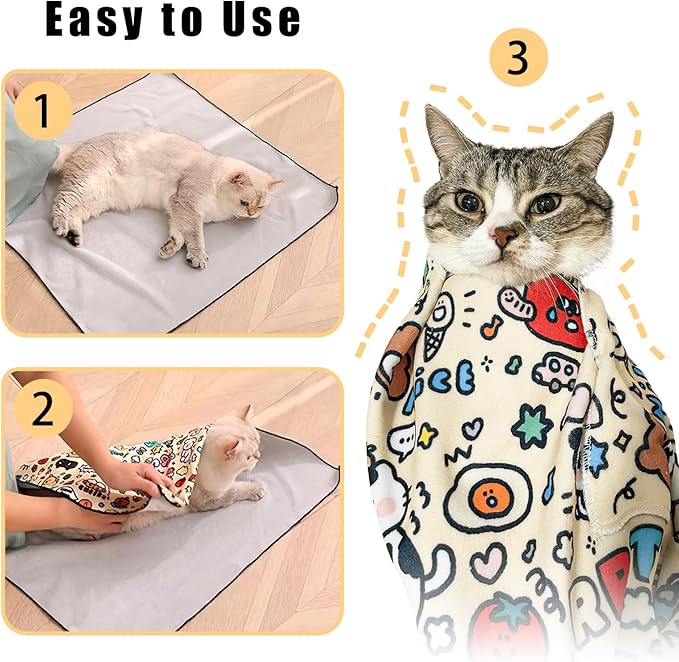 Easy to Use

1

2

3